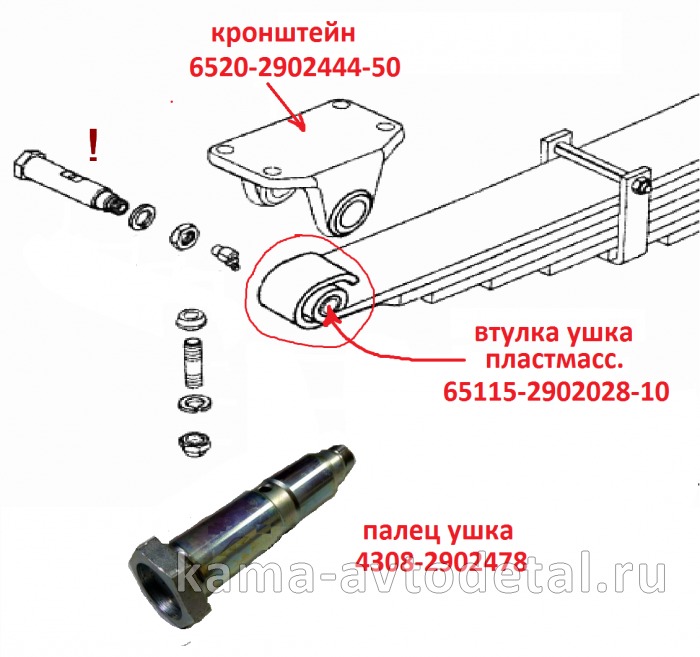 кронштейн
6520-2902444-50

!

втулка ушка
пластмасс.
65115-2902028-10

палец ушка
4308-2902478

kama-avtodetal.ru