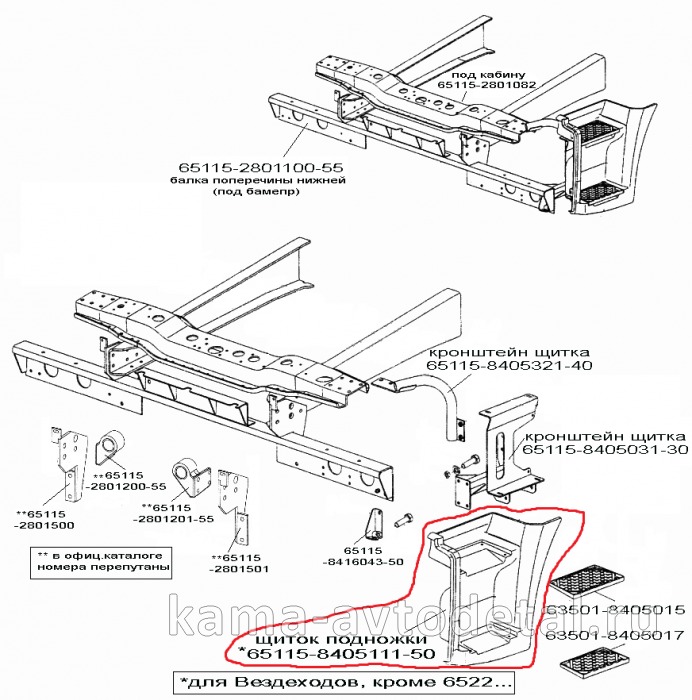 под кабину
65115-2801082

65115-2801100-55
балка поперечины нижней
(под бамепр)

кронштейн щитка
65115-8405321-40

кронштейн щитка
65115-8405031-30

**65115
-2801200-55

**65115
-2801500

**65115
-2801201-55

**65115
-2801501

** в офиц.каталоге
номера перепутаны

65115
-8416043-50

63501-8405015

63501-8405017

kama-avtodetal.ru

щиток подножки
*65115-8405111-50

*для Вездеходов, кроме 6522...