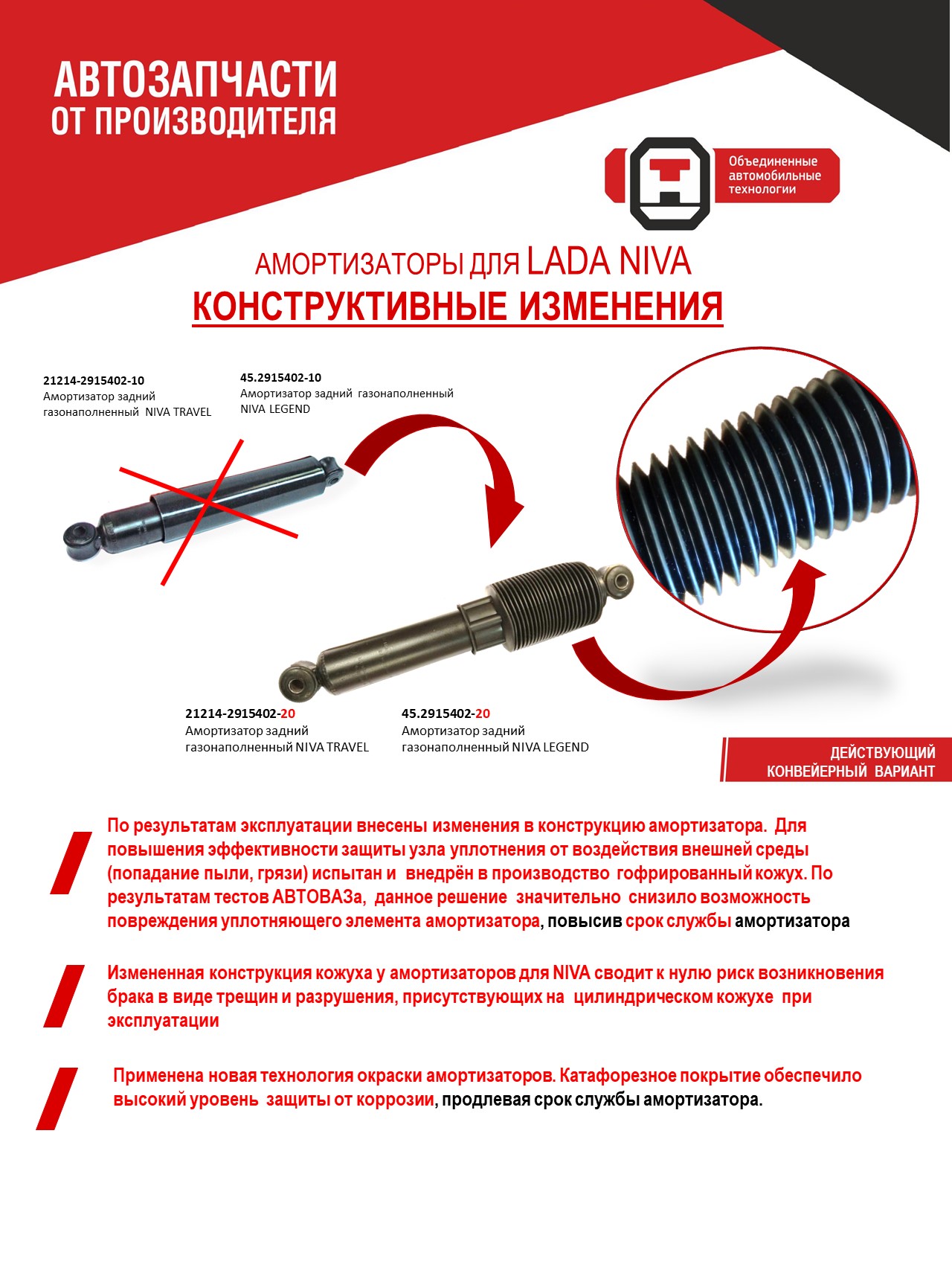 АВТОЗАПЧАСТИ
ОТ ПРОИЗВОДИТЕЛЯ

Объединенные автомобильные технологии

АМОРТИЗАТОРЫ ДЛЯ LADA NIVA
КОНСТРУКТИВНЫЕ ИЗМЕНЕНИЯ

21214-2915402-10
Амортизатор задний газонаполненный NIVA TRAVEL

45.2915402-10
Амортизатор задний газонаполненный NIVA LEGEND

21214-2915402-20
Амортизатор задний газонаполненный NIVA TRAVEL

45.2915402-20
Амортизатор задний газонаполненный NIVA LEGEND

ДЕЙСТВУЮЩИЙ
КОНВЕЙЕРНЫЙ ВАРИАНТ

По результатам эксплуатации внесены изменения в конструкцию амортизатора. Для повышения эффективности защиты узла уплотнения от воздействия внешней среды (попадание пыли, грязи) испытан и внедрён в производство гофрированный кожух. По результатам тестов АВТОВАЗа, данное решение значительно снизило возможность повреждения уплотняющего элемента амортизатора, повысив срок службы амортизатора

Измененная конструкция кожуха у амортизаторов для NIVA сводит к нулю риск возникновения брака в виде трещин и разрушения, присутствующих на цилиндрическом кожухе при эксплуатации

Применена новая технология окраски амортизаторов. Катафорезное покрытие обеспечило высокий уровень защиты от коррозии, продлевая срок службы амортизатора.